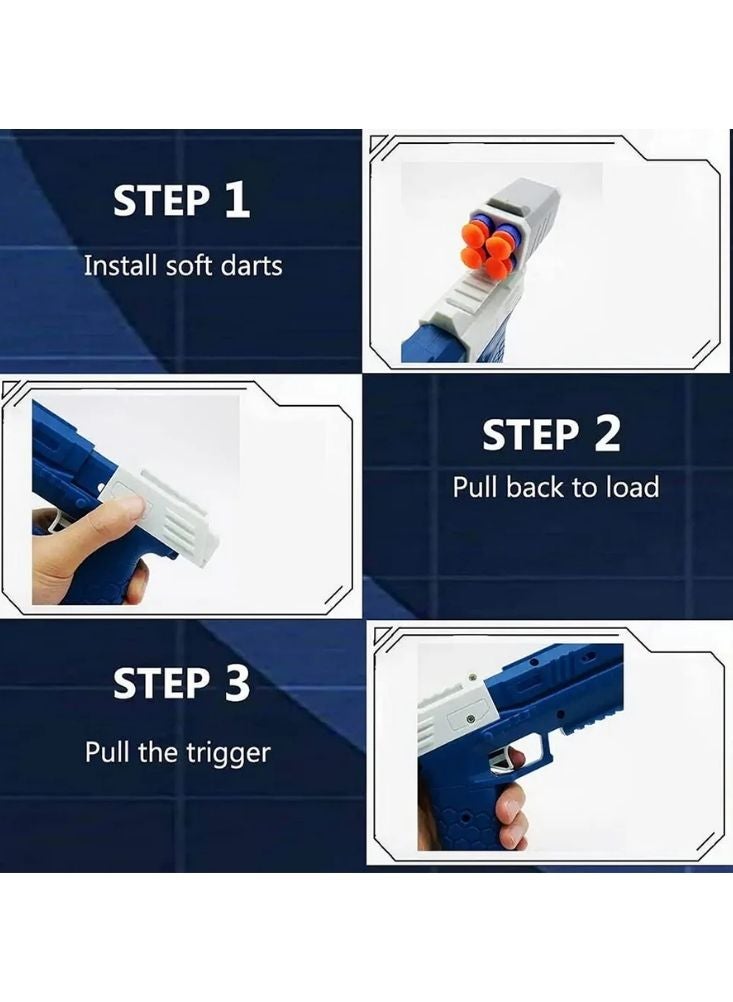 STEP 1
Install soft darts

STEP 2
Pull back to load

STEP 3
Pull the trigger